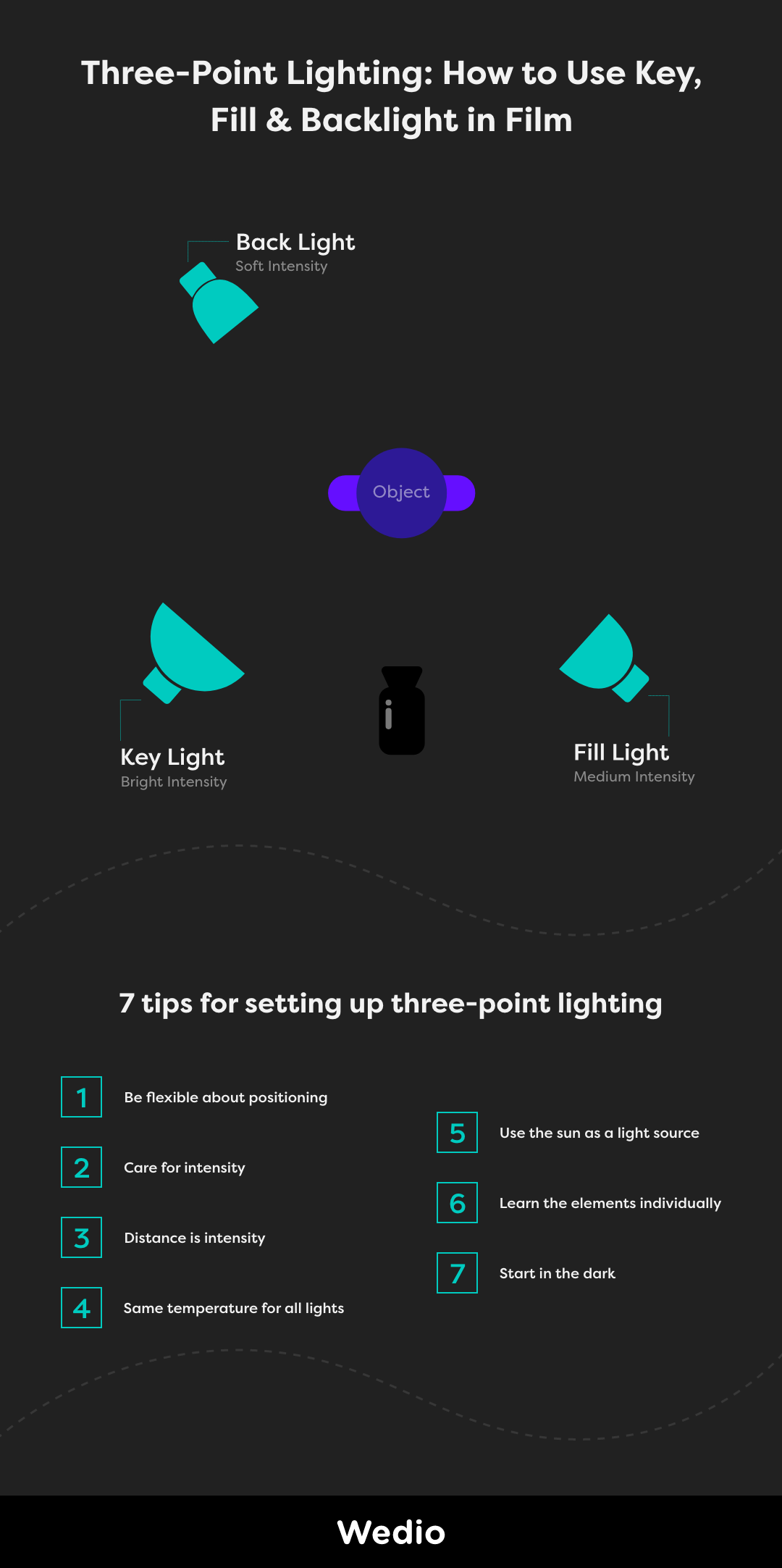 Three-Point Lighting: How to Use Key, Fill & Backlight in Film

Back Light
Soft Intensity

Object

Key Light
Bright Intensity

Fill Light
Medium Intensity

7 tips for setting up three-point lighting

1 Be flexible about positioning

2 Care for intensity

3 Distance is intensity

4 Same temperature for all lights

5 Use the sun as a light source

6 Learn the elements individually

7 Start in the dark

Wedio